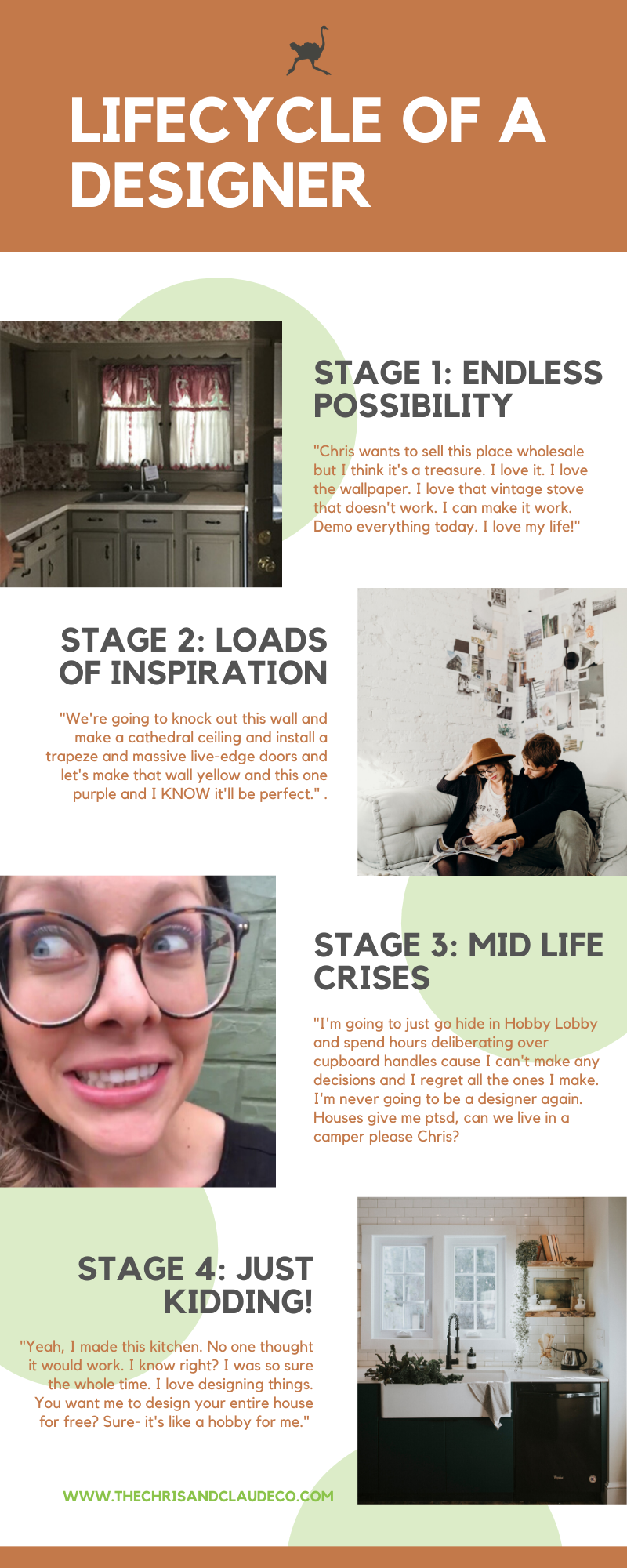 LIFECYCLE OF A DESIGNER

STAGE 1: ENDLESS POSSIBILITY

"Chris wants to sell this place wholesale but I think it's a treasure. I love it. I love the wallpaper. I love that vintage stove that doesn't work. I can make it work. Demo everything today. I love my life!"

STAGE 2: LOADS OF INSPIRATION

"We're going to knock out this wall and make a cathedral ceiling and install a trapeze and massive live-edge doors and let's make that wall yellow and this one purple and I KNOW it'll be perfect." .

STAGE 3: MID LIFE CRISES

"I'm going to just go hide in Hobby Lobby and spend hours deliberating over cupboard handles cause I can't make any decisions and I regret all the ones I make. I'm never going to be a designer again. Houses give me ptsd, can we live in a camper please Chris?

STAGE 4: JUST KIDDING!

"Yeah, I made this kitchen. No one thought it would work. I know right? I was so sure the whole time. I love designing things. You want me to design your entire house for free? Sure- it's like a hobby for me."

WWW.THECHRISANDCLAUDECO.COM